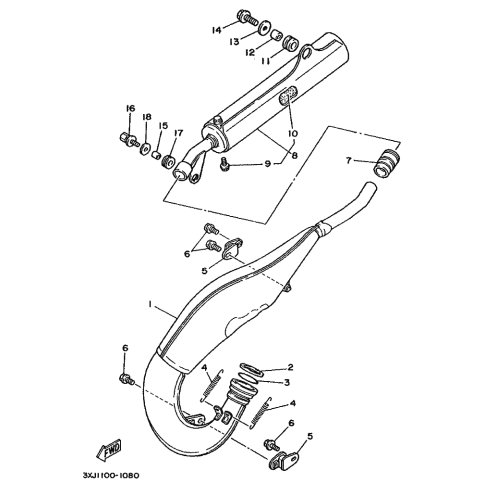 14
13
12
11
16
18
15
17
10
8
9
7
6
5
1
6
4
2
3
4
6
5
FWD
3XJ1100-1080