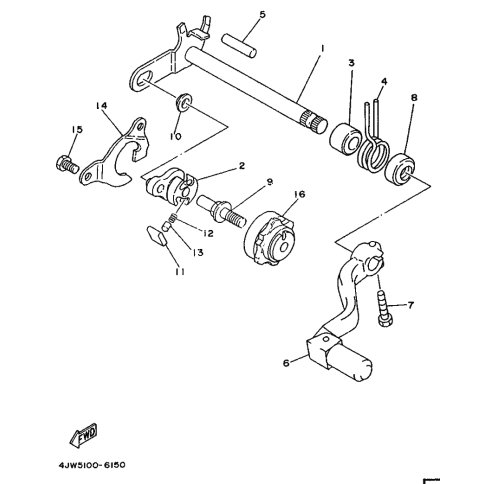 5
1
3
4
8
14
15
10
2
9
16
12
13
11
7
6
FWD
4JW5100-6150