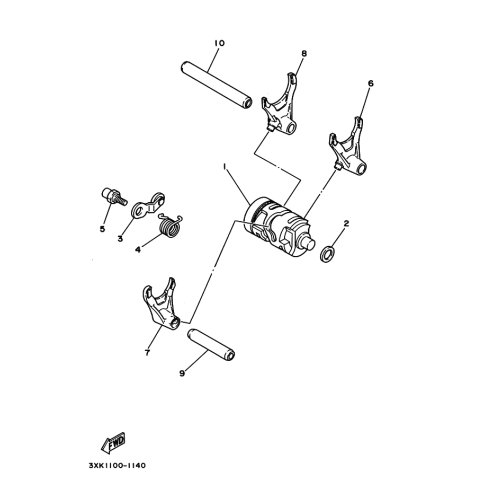 10
8
6
1
5
3
4
2
7
9
FWD
3XK1100-1140