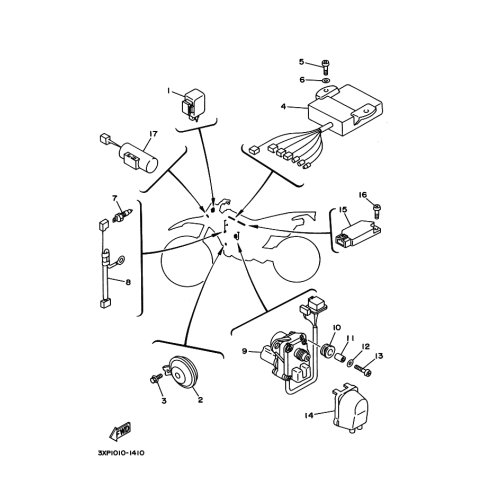 5
6
1
4
17
7
16
15
8
10
11
12
13
9
3
2
14
FWD
3XP1010-1410