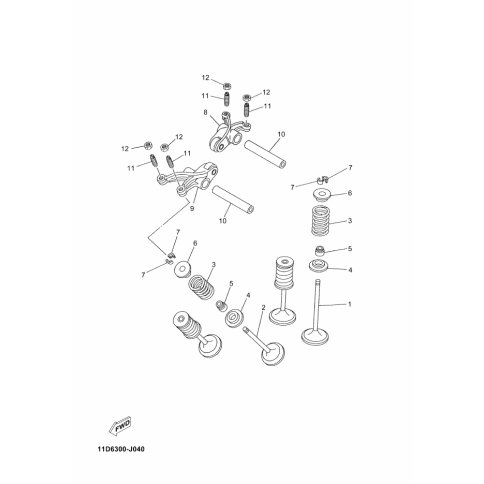 12
11
12
11
8
10
12
12
11
11
7
7
6
9
10
3
7
6
5
7
3
4
5
4
2
1
FWD
11D6300-J040