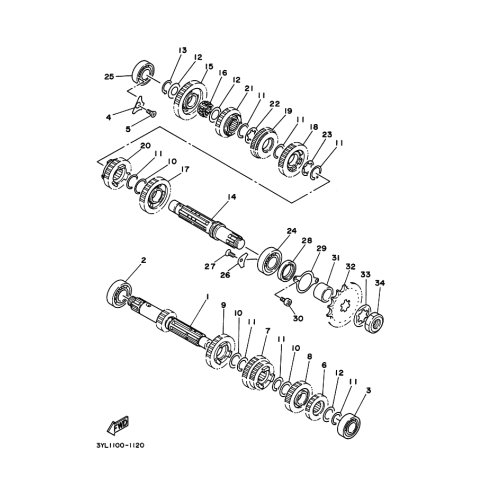 13
12
15
16
12
21
11
22
19
11
18
23
11
25
4
5
20
11
10
17
14
24
28
29
31
32
33
34
27
26
30
2
1
9
10
11
7
11
10
8
6
12
11
3
FWD
3YL1100-1120