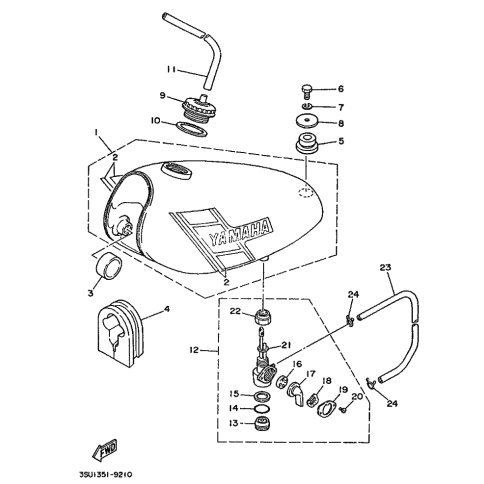 11
9
10
6
7
8
5
1
2
YAMAHA
3
2
4
23
24
22
21
12
16
17
18
19
20
15
14
13
24
FWD
3SU1351-9210