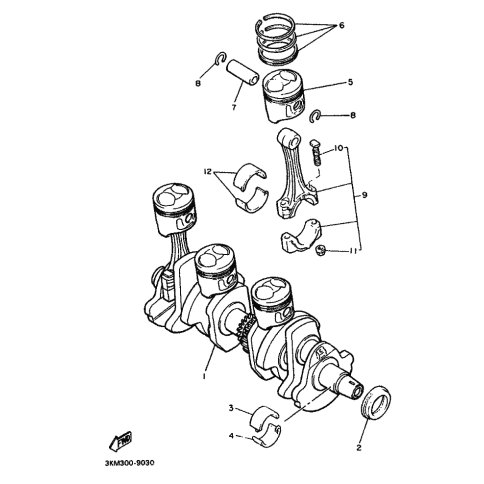 6
8
7
5
8
10
12
9
11
1
3
4
2
FWD
3KM300-9030