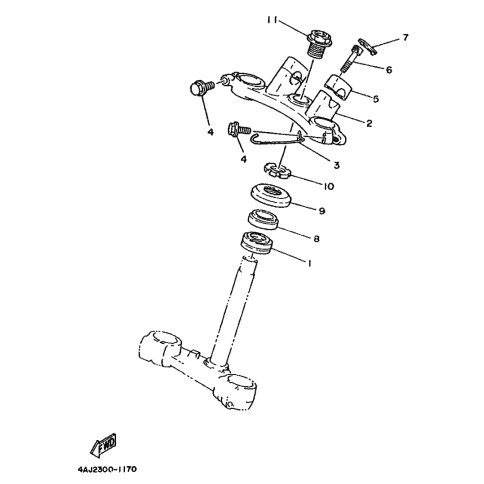 11
7
6
5
2
4
4
3
10
9
8
1
FWD
4AJ2300-1170