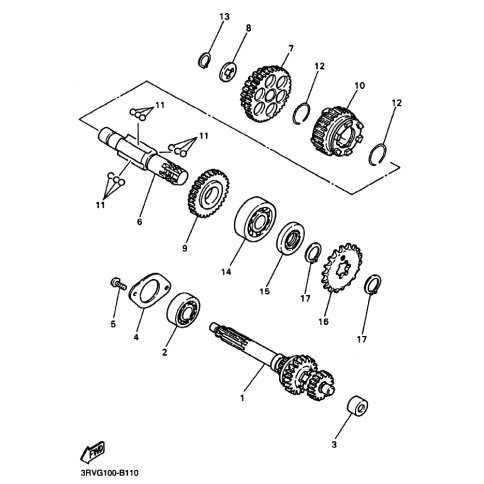 13
8
7
12
10
12
11
11
11
6
9
14
15
17
16
17
5
4
2
1
3
FWD
3RVG100-B110