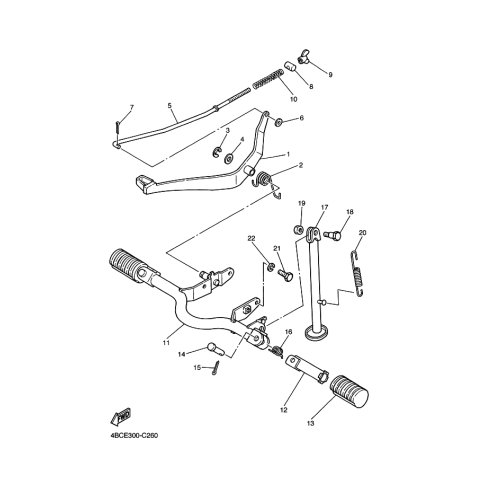 9
8
10
7
5
6
3
4
1
2
19
17
18
20
22
21
11
16
14
15
12
13
FWD
4BCE300-C260