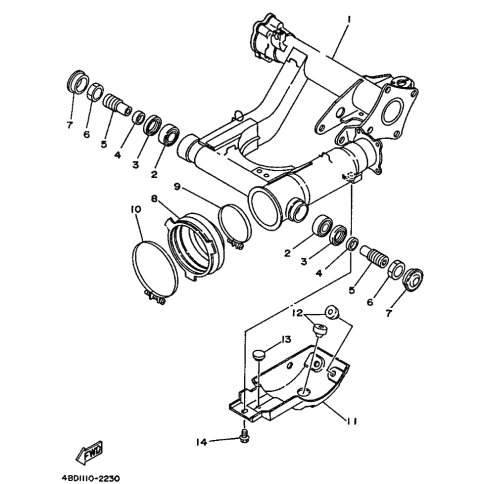 1
7
6
5
4
3
2
9
8
10
2
3
4
5
6
7
12
13
11
14
FWD
4BD1110-2230