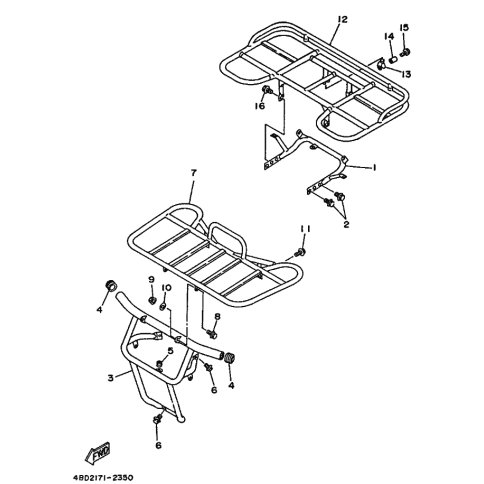 12
14
15
13
16
1
2
7
11
9
10
4
8
5
3
6
4
6
FWD
4BD2171-2350