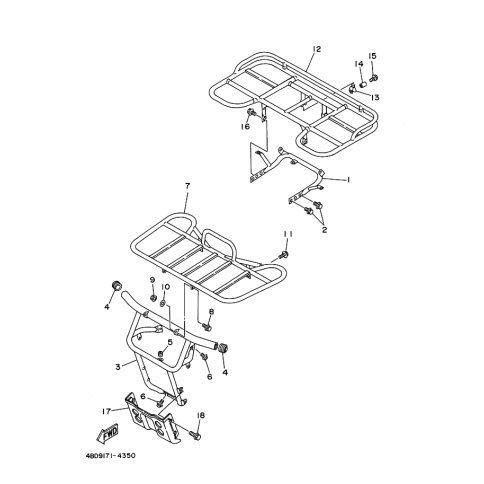 12
15
14
13
16
1
2
7
11
9
10
4
8
5
3
6
4
6
17
18
FWD
4BD9171-4350