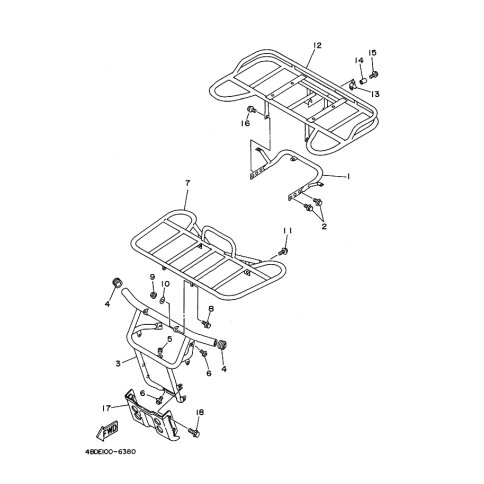 12
15
14
13
16
1
2
7
11
9
10
4
8
5
3
6
4
6
17
18
FWD
4BDE100-6380