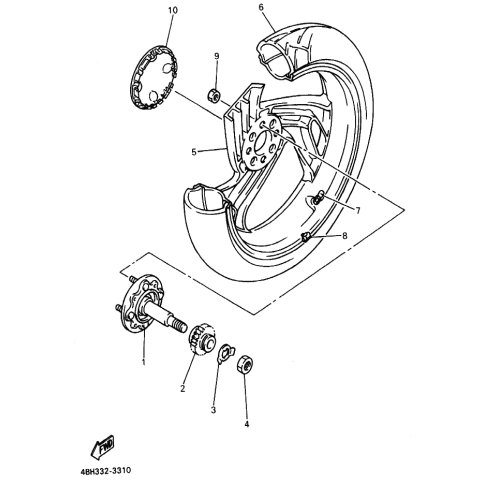 10
6
9
5
7
8
1
2
3
4
FWD
4BH332-3310