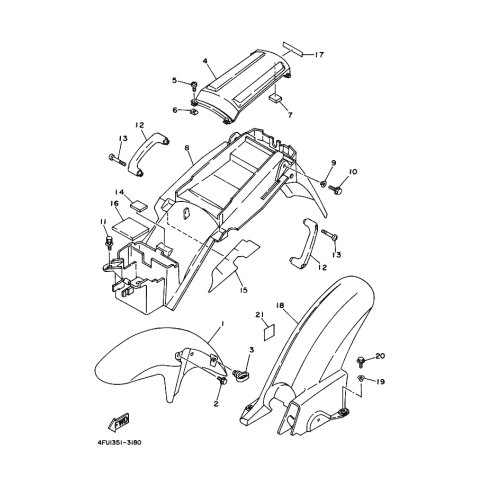 17
4
5
6
7
12
13
8
9
10
14
16
11
13
12
15
21
18
1
3
20
19
2
FWD
4FU1351-3180