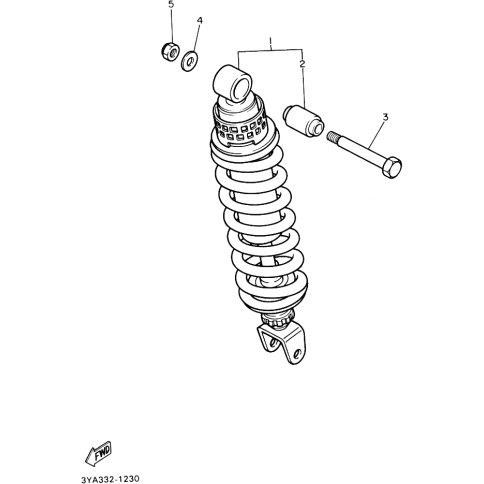 5
4
1
2
3
FWD
3YA332-1230