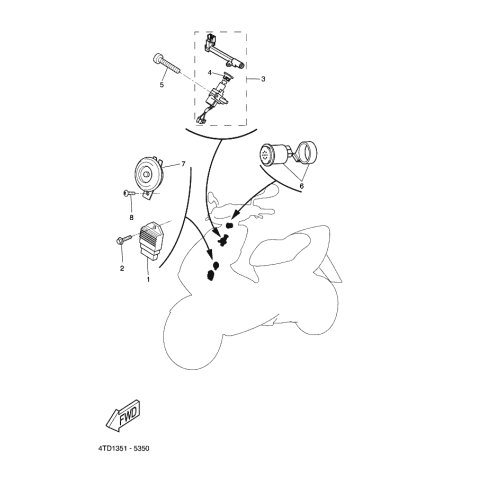 5
4
3
7
6
8
2
1
FWD
4TD1351 - 5350