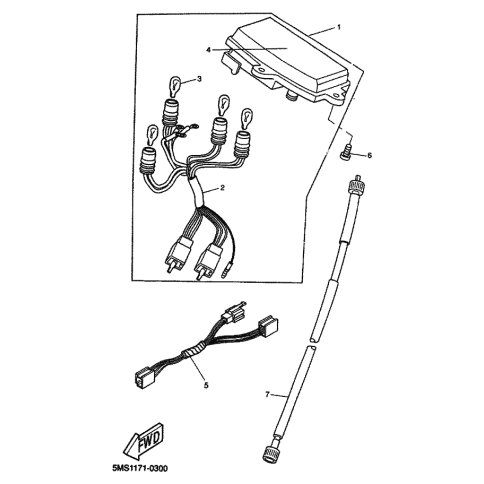 1
4
3
6
2
5
7
FWD
5MS1171-0300