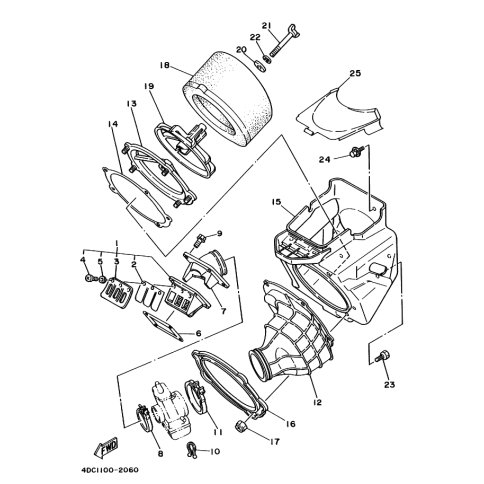 21
22
20
18
25
19
13
14
24
15
9
1
4
5
3
2
7
6
23
12
16
11
17
8
10
FWD
4DC1100-2060