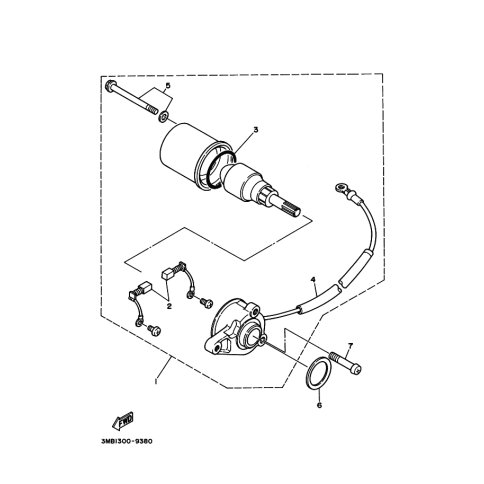 5
3
4
2
7
1
6
FWD
3MB1300-9380