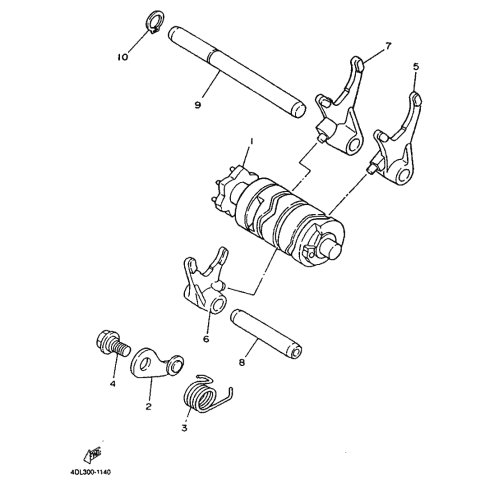 10
9
7
5
1
6
8
4
2
3
4DL300-1140