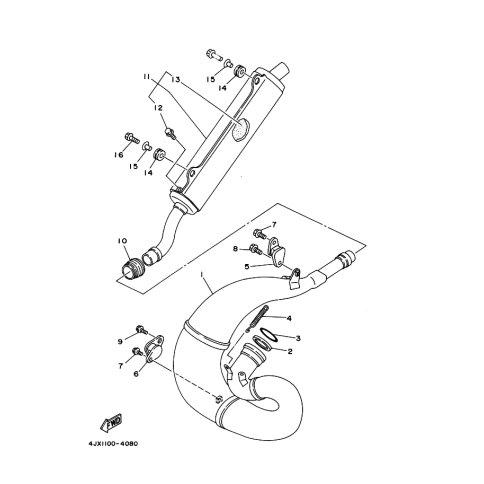 11
13
15
14
12
16
15
14
10
7
8
5
1
4
3
2
9
7
6
FWD
4JX1100-4080