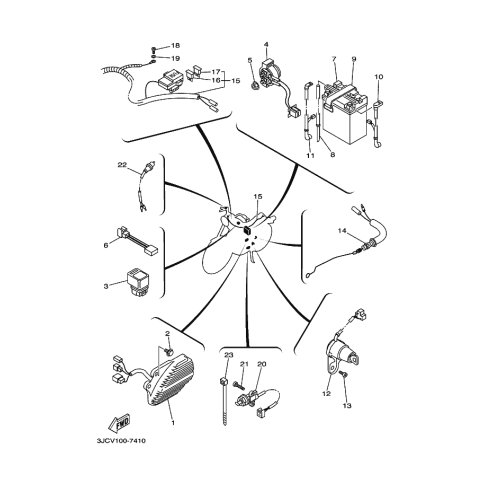 18
19
17
16
15
4
5
7
9
10
11
8
22
15
6
3
14
2
23
21
20
12
13
1
FWD
3JCV100-7410