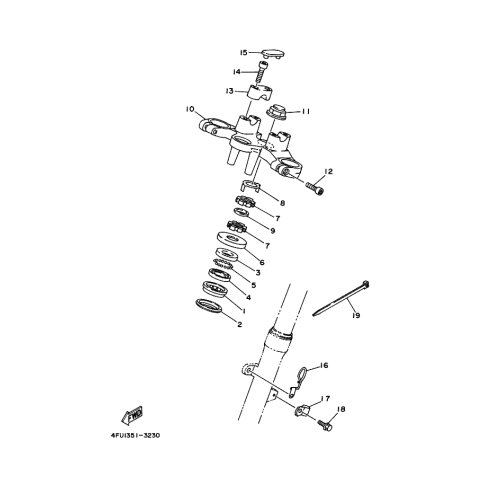 15
14
13
10
11
12
8
7
9
7
6
3
5
4
1
2
19
16
17
18
FWD
4FU1351-3230