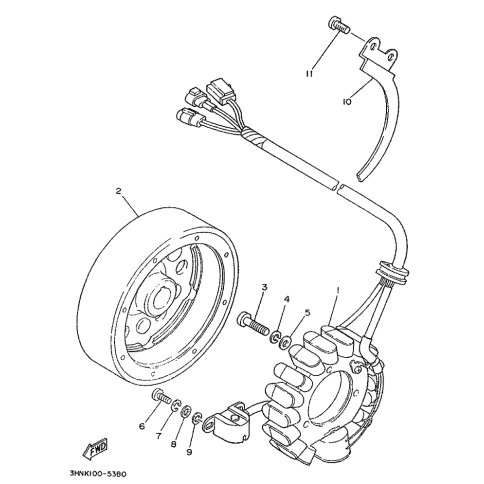 11
10
2
3
4
5
1
6
7
8
9
FWD
3HNK100-5380