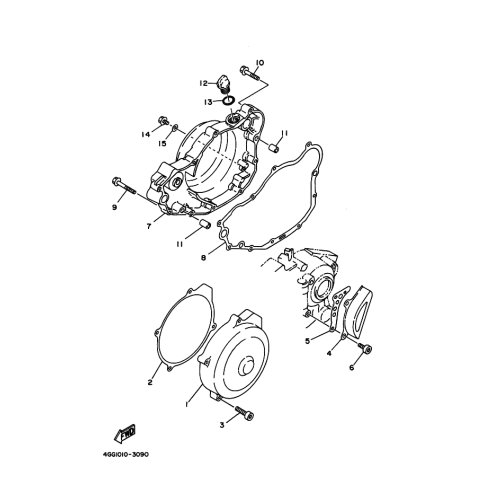 10
12
13
14
15
11
9
7
11
8
5
4
6
2
1
3
FWD
4GG1010-3090