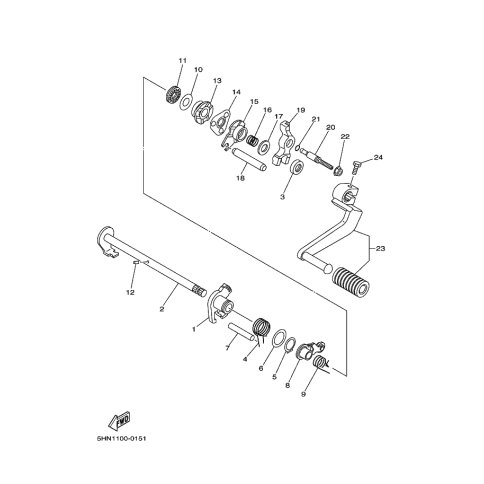 11
10
13
14
15
16
17
19
21
20
22
24
18
3
23
12
2
1
7
4
6
5
8
9
FWD
5HN1100-0151