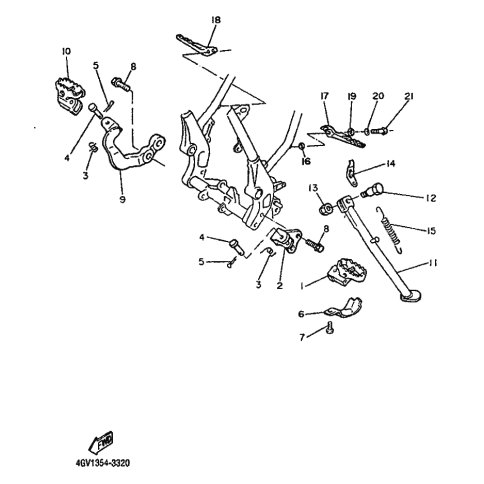 18
10
5
8
17
19
20
21
4
3
9
16
14
13
12
15
4
8
5
3
2
1
11
6
7
FWD
4GV1354-3320