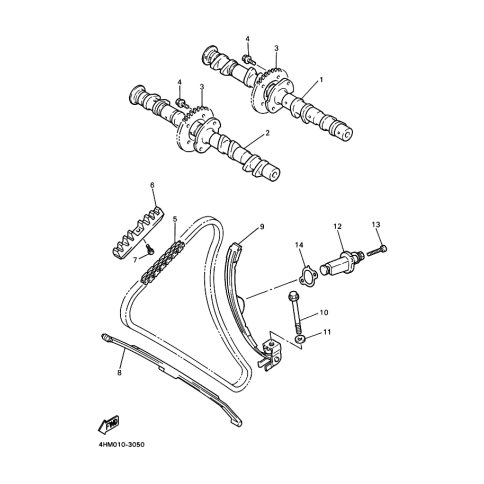 4
3
1
4
3
2
6
5
9
12
13
14
7
10
11
8
FWD
4HM010-3050