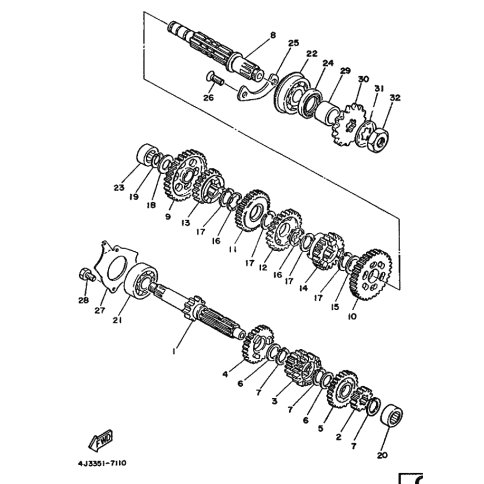 8
25
22
24
29
30
31
32
26
23
19
18
9
13
17
16
11
17
12
16
17
14
17
15
10
28
27
21
1
4
6
7
3
7
6
5
2
7
20
FWD
4J3351-7110