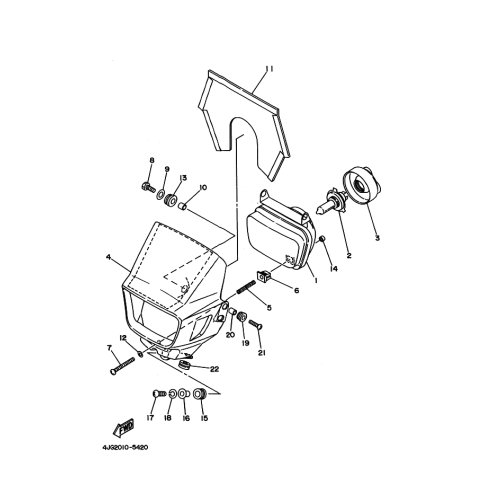 11
8
9
13
10
3
2
14
1
4
6
5
20
19
21
12
7
22
17
18
16
15
FWD
4JG2010-5420