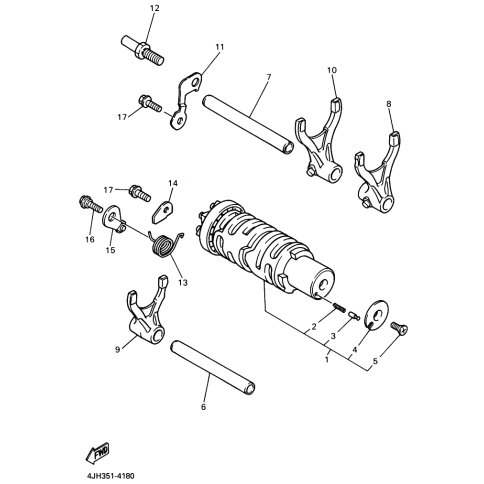 12
11
7
10
8
17
17
14
16
15
13
9
2
3
4
1
5
6
FWD
4JH351-4180