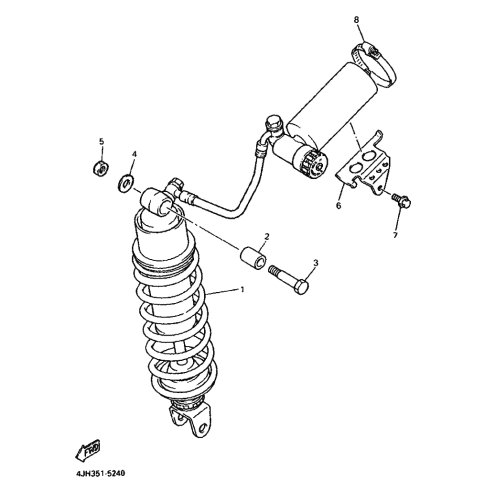 8
5
4
6
7
2
3
1
FWD
4JH351-5240