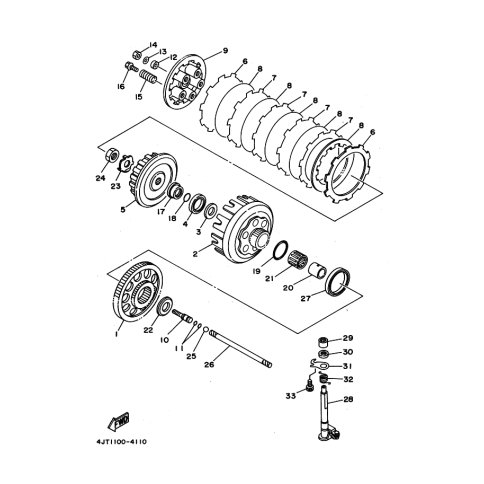 14
13
12
9
16
15
6
8
7
8
7
8
7
8
7
8
6
24
23
5
17
18
4
3
2
19
21
20
27
1
22
10
11
25
26
29
30
31
32
33
28
FWD
4JT1100-4110