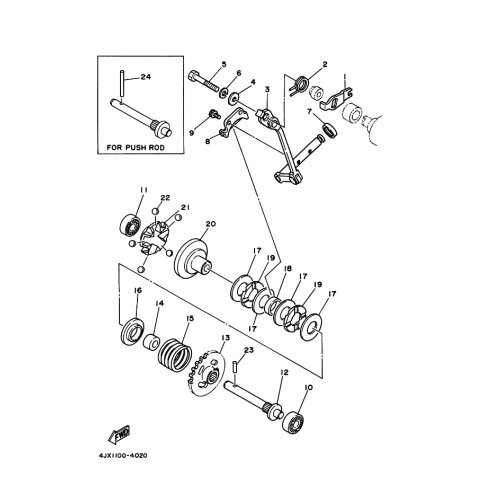 24

FOR PUSH ROD

5
6
4
3
2
1
7
9
8

11
22
21
20
17
19
18
17
19
17
17
16
14
15
13
23
12
10

FWD

4JX1100-4020