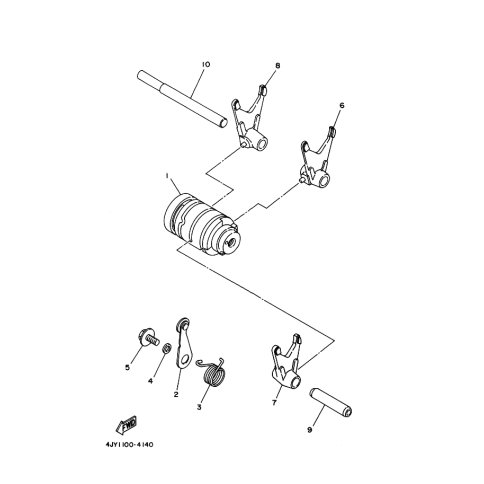 10
8
6
1
5
4
2
3
7
9
FWD
4JY1100-4140