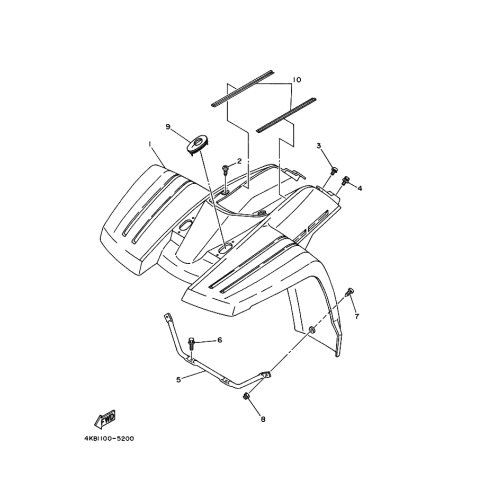 10
9
1
2
3
4
7
6
5
8
FWD
4KB1100-5200