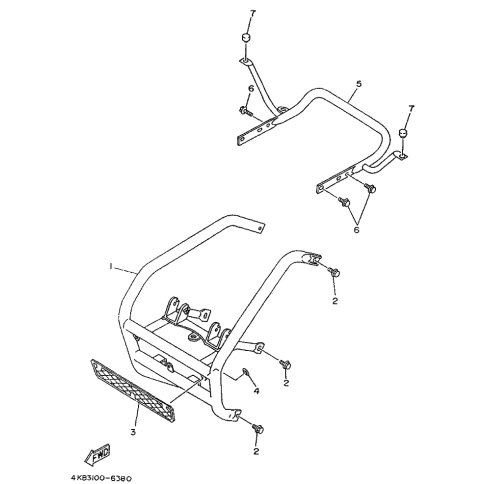 7
6
5
7
6
1
2
2
4
3
2
FWD
4KB3100-6380