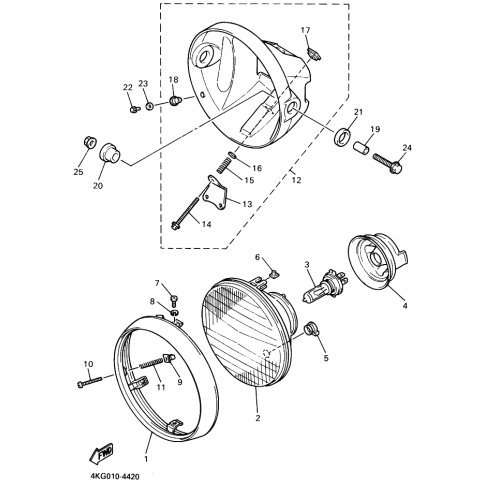 17
22
23
18
21
19
24
25
20
16
15
12
13
14
6
3
4
7
8
5
10
11
9
2
1
FWD
4KG010-4420