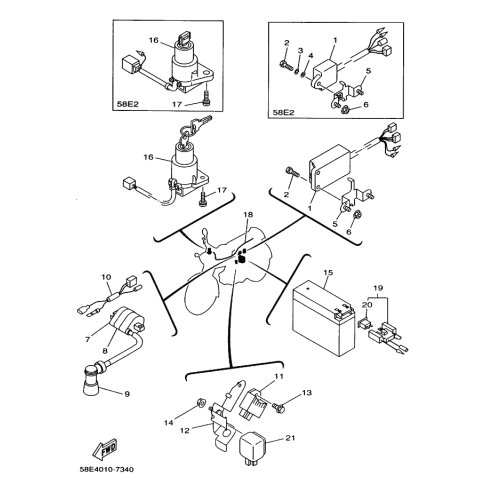 16
58E2
17
2
3
4
1
5
6
58E2
16
17
2
1
5
6
18
10
7
8
9
15
19
20
11
13
14
12
21
FWD
58E4010-7340