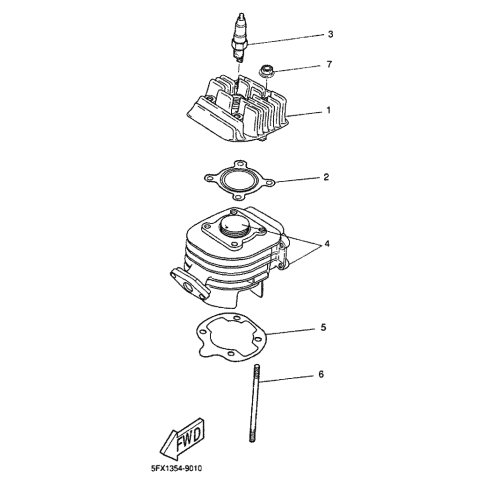 3

7

1

2

4

5

6

FWD

5FX1354-9010