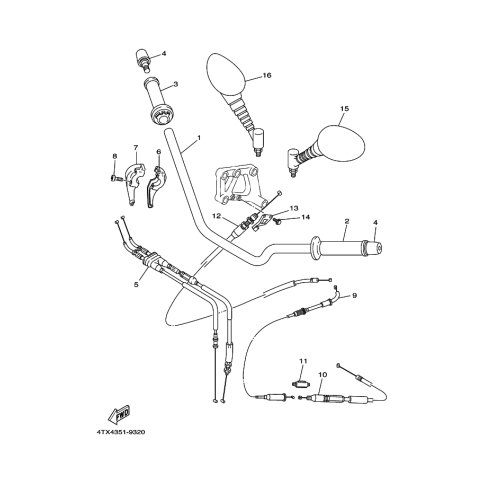 4
16
3
15
1
7
6
8
13
12
14
2
4
5
9
11
10
FWD
4TX4351-9320