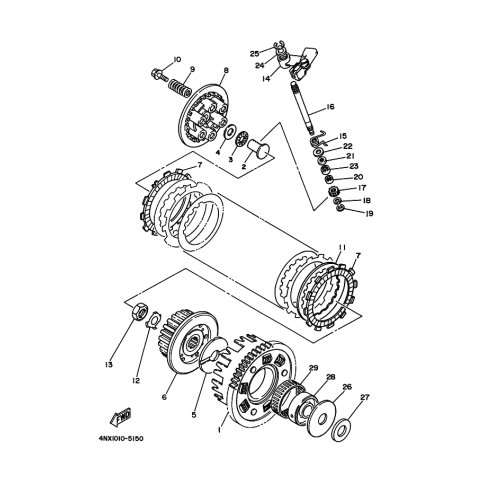 25
24
14
10
9
8
16
15
22
21
23
20
17
18
19
4
3
2
7
11
7
13
12
6
5
1
29
28
26
27
FWD
4NX1010-5150