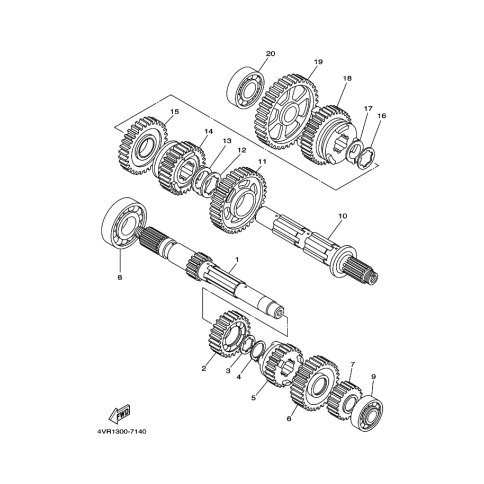 20
19
18
17
16
15
14
13
12
11
10
8
1
2
3
4
5
6
7
9
FWD
4VR1300-7140