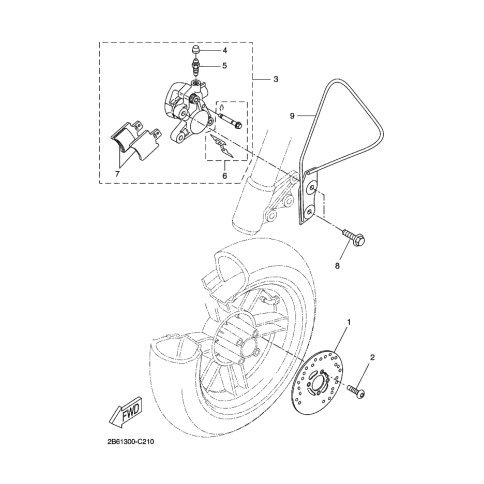 4
5
3
9
7
6
8
1
2
FWD
2B61300-C210