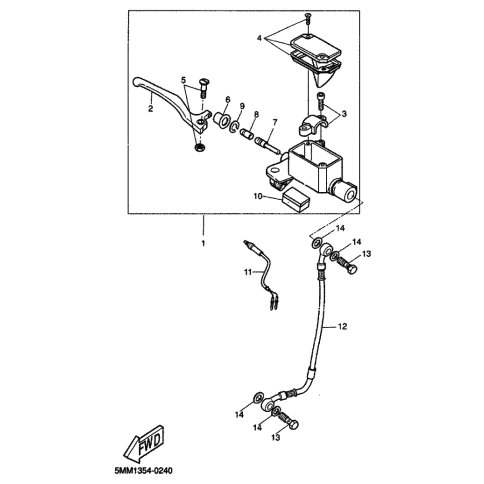 4
5
2
6
9
8
7
3
10
1
14
14
13
11
12
14
14
13
FWD
5MM1354-0240