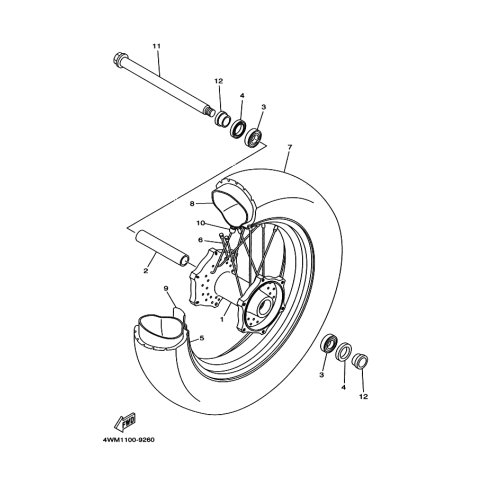 11
12
4
3
7
8
10
6
2
9
1
5
3
4
12
FWD
4WM1100-9260