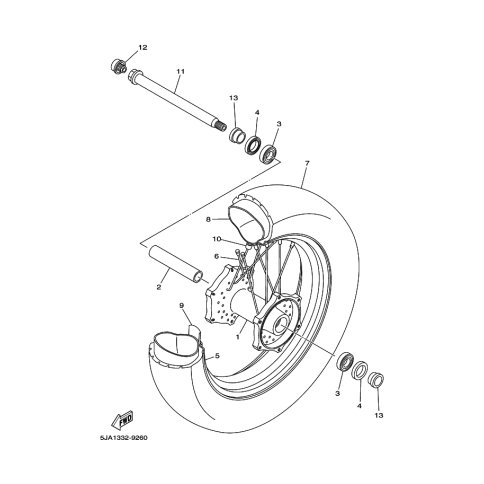 12
11
13
4
3
7
8
10
6
2
9
1
5
3
4
13
FWD
5JA1332-9260